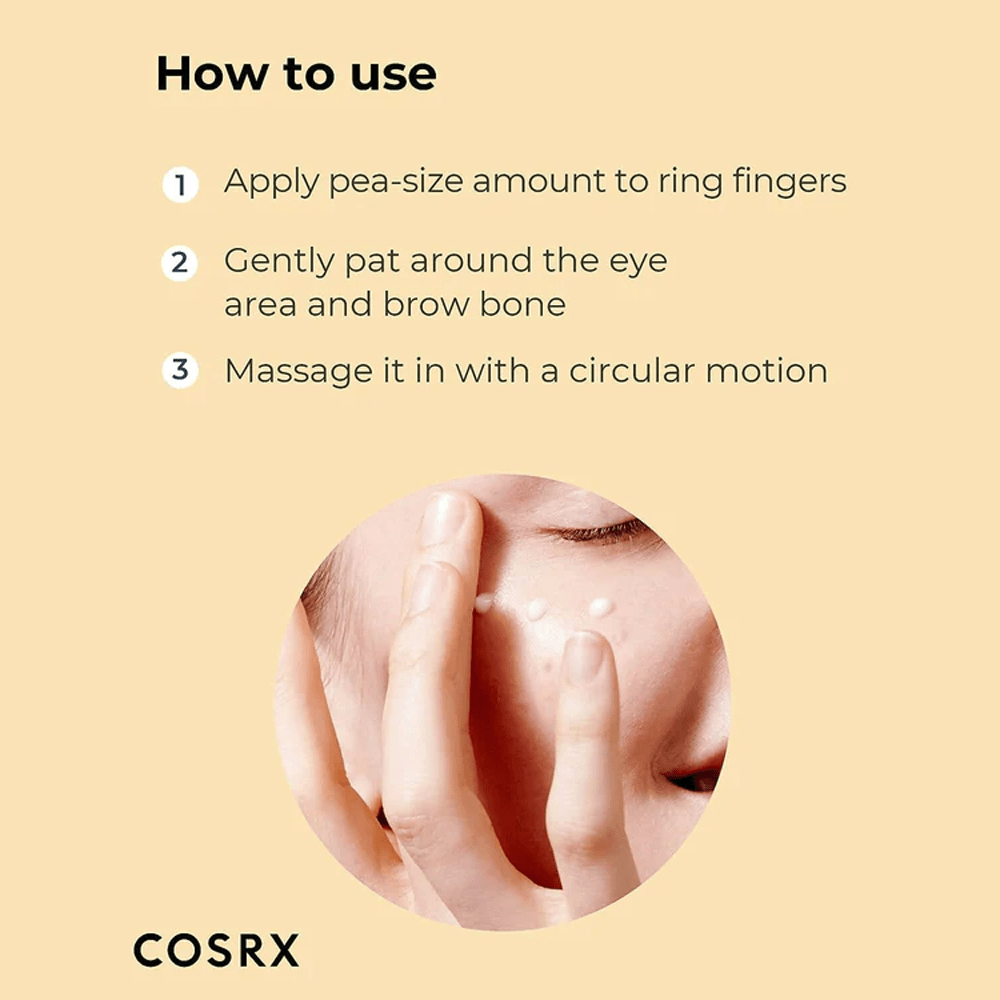 How to use

1 Apply pea-size amount to ring fingers

2 Gently pat around the eye area and brow bone

3 Massage it in with a circular motion

COSRX