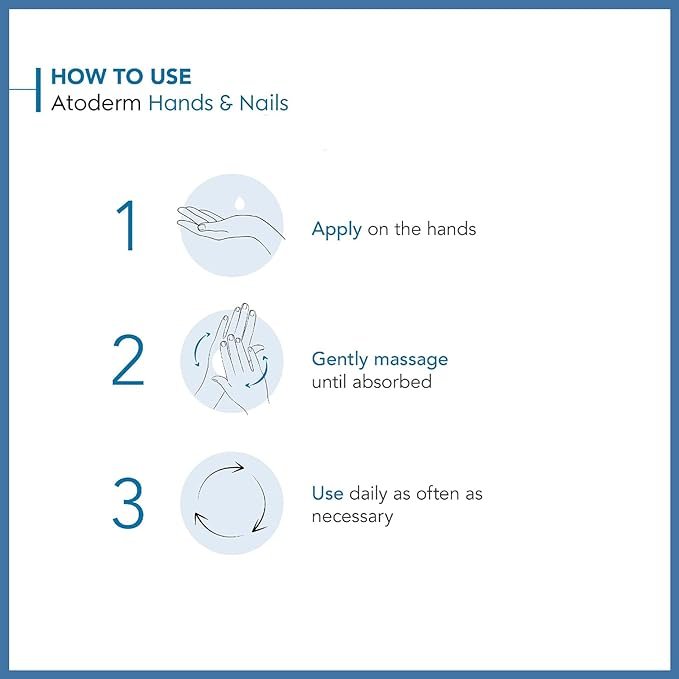 HOW TO USE
Atoderm Hands & Nails

1

Apply on the hands

2

Gently massage until absorbed

3

Use daily as often as necessary